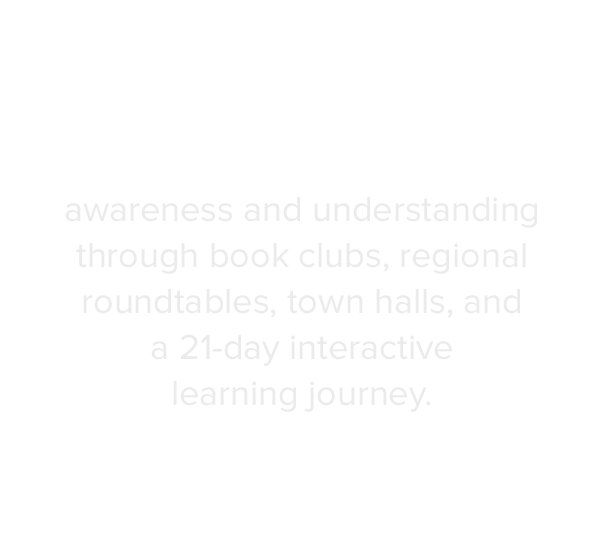 awareness and understanding through book clubs, regional roundtables, town halls, and a 21-day interactive learning journey.